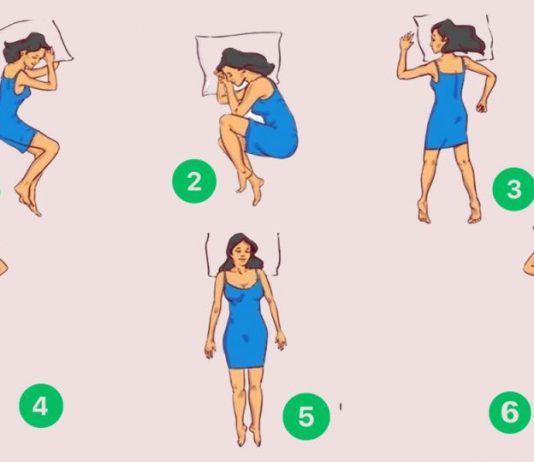 2

3

4

5

6